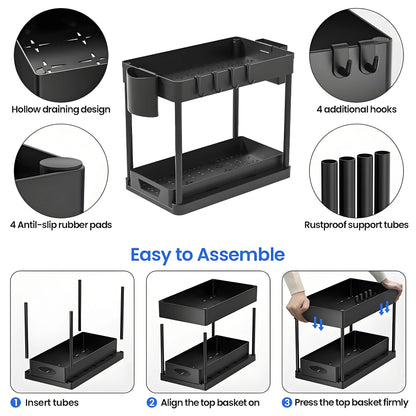 Hollow draining design

4 additional hooks

4 Antil-slip rubber pads

Rustproof support tubes

Easy to Assemble

1 Insert tubes

2 Align the top basket on

3 Press the top basket firmly