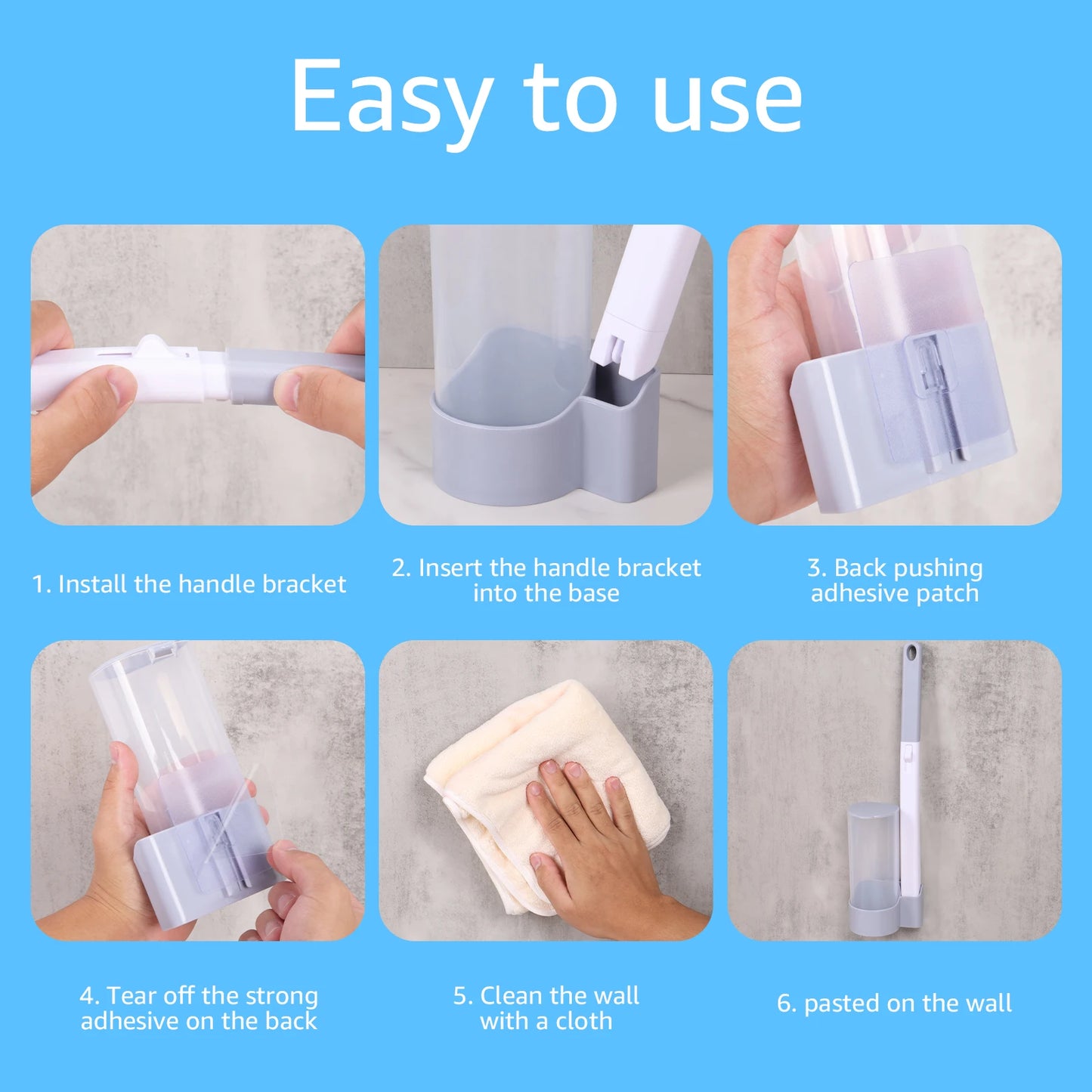 Easy to use

1. Install the handle bracket

2. Insert the handle bracket into the base

3. Back pushing adhesive patch

4. Tear off the strong adhesive on the back

5. Clean the wall with a cloth

6. pasted on the wall